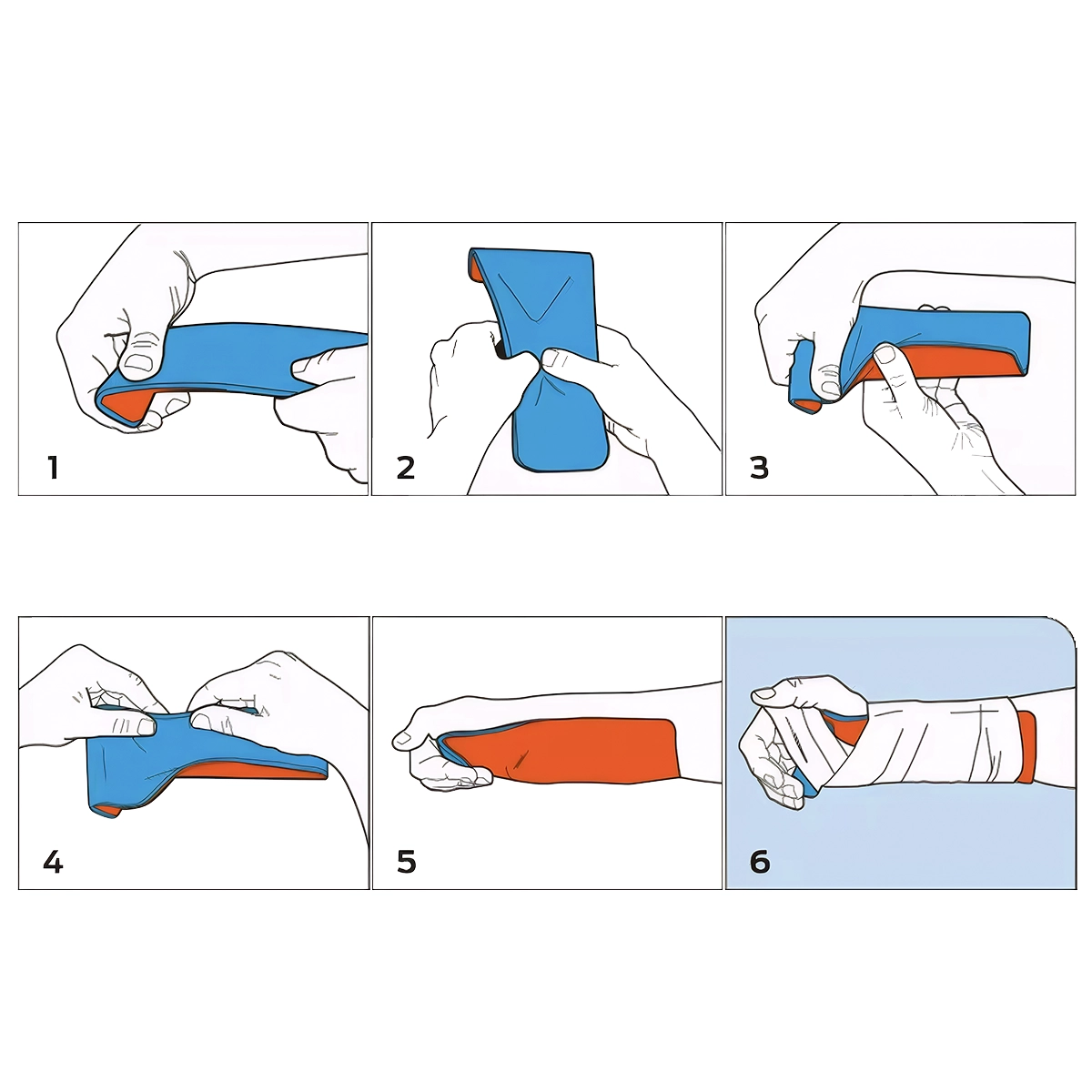 1

2

3

4

5

6